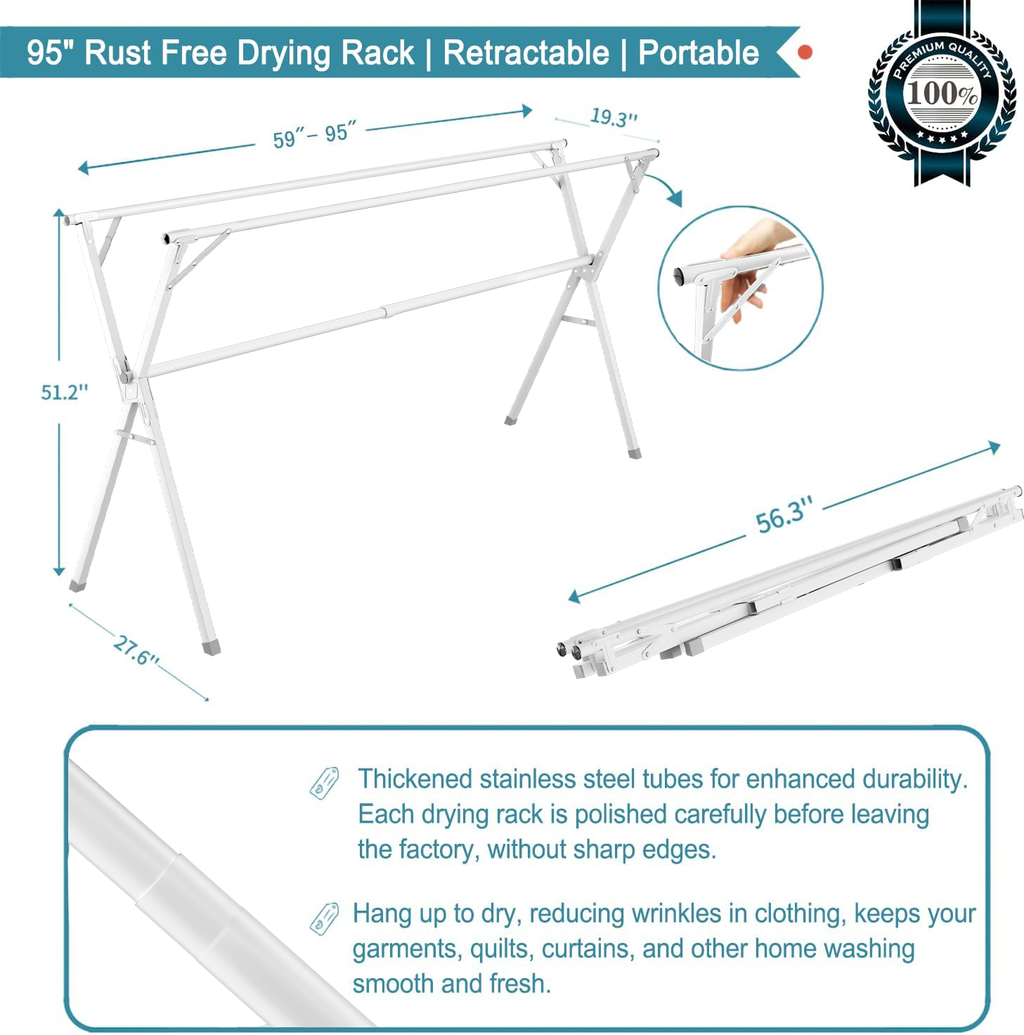 95" Rust Free Drying Rack | Retractable | Portable

PREMIUM QUALITY
100%

59″– 95″

19.3''

51.2''

27.6''

56.3''

Thickened stainless steel tubes for enhanced durability. Each drying rack is polished carefully before leaving the factory, without sharp edges.

Hang up to dry, reducing wrinkles in clothing, keeps your garments, quilts, curtains, and other home washing smooth and fresh.